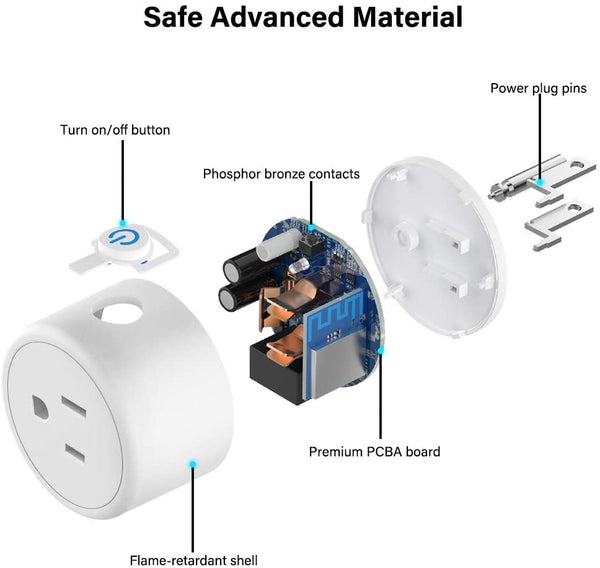 Safe Advanced Material

Power plug pins

Turn on/off button

Phosphor bronze contacts

Premium PCBA board

Flame-retardant shell